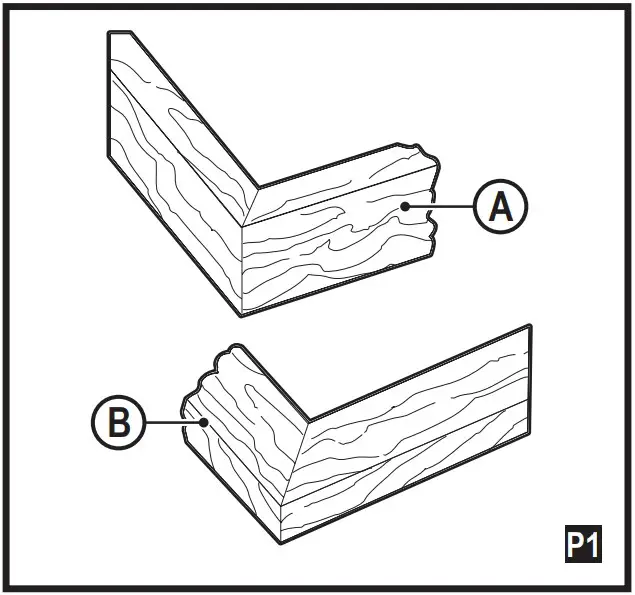 A

B

P1