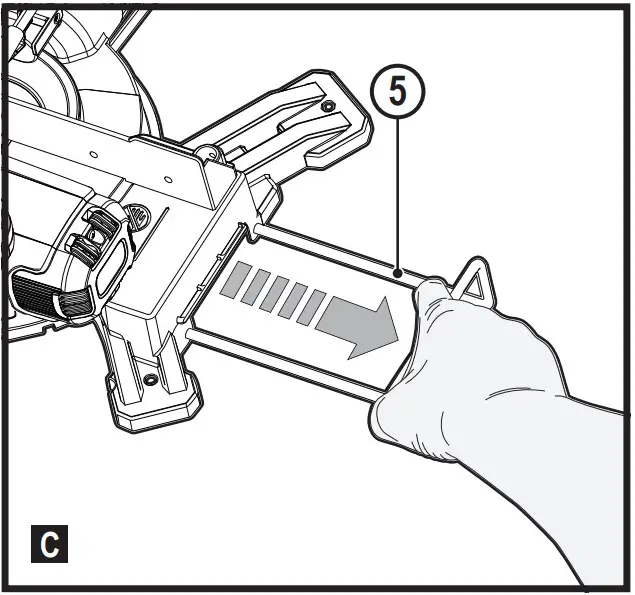 5

C