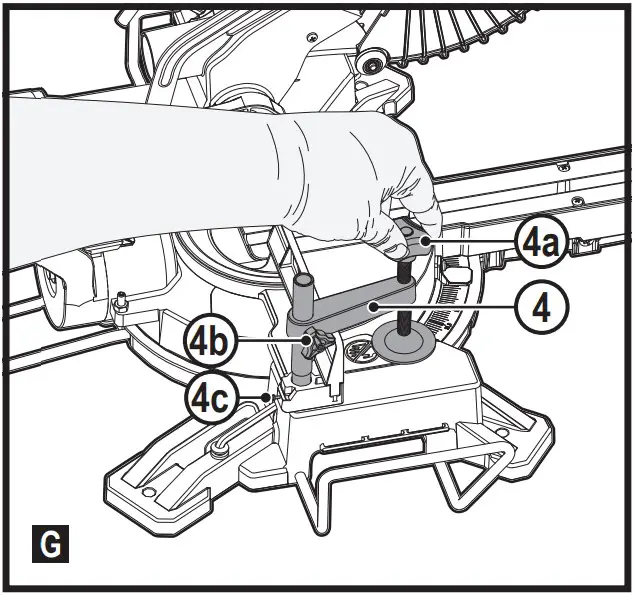 4a
4
4b
4c
G