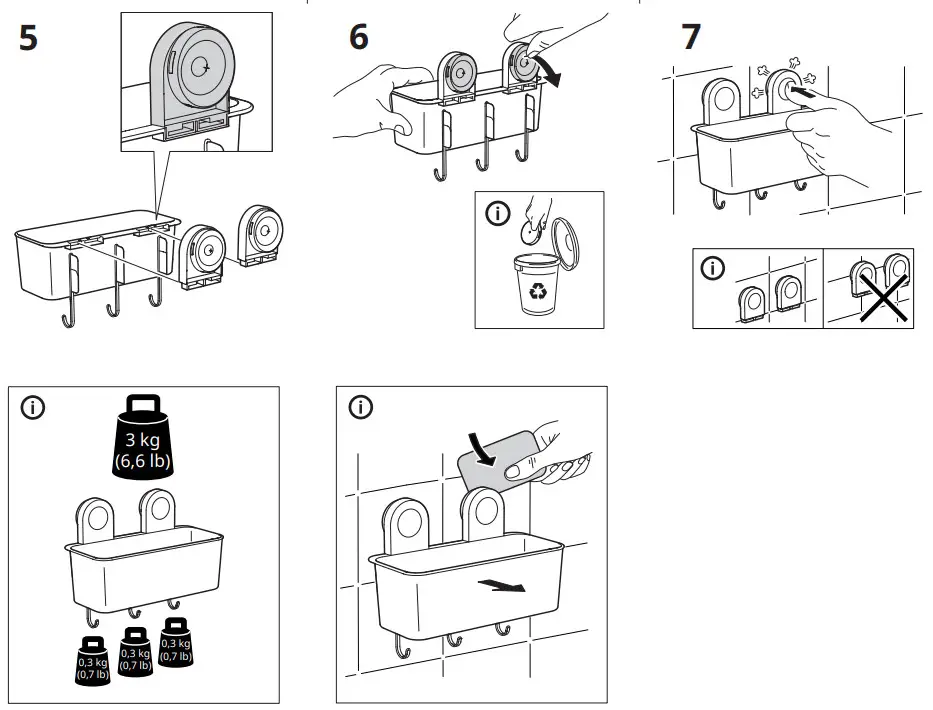 5

6

7

3 kg
(6,6 lb)

0,3 kg
(0,7 lb)

0,3 kg
(0,7 lb)

0,3 kg
(0,7 lb)