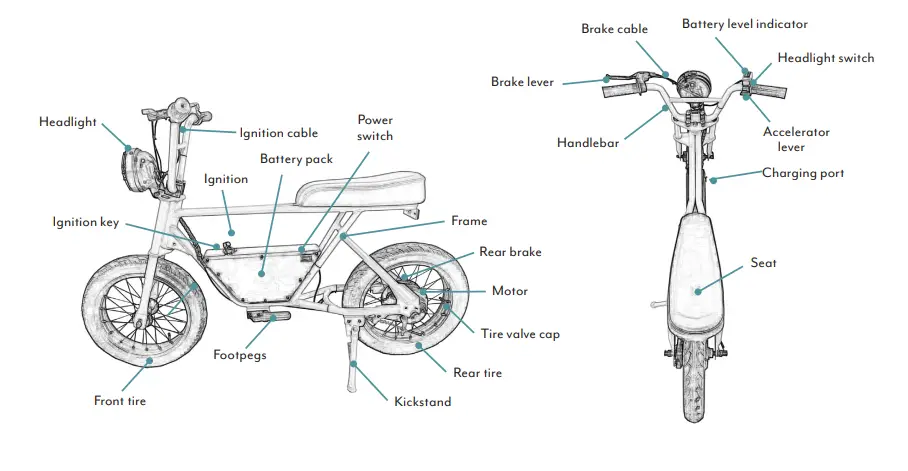 Headlight
Ignition cable
Power switch
Battery pack
Ignition
Ignition key
Frame
Rear brake
Motor
Tire valve cap
Rear tire
Kickstand
Footpegs
Front tire

Brake cable
Battery level indicator
Headlight switch
Brake lever
Handlebar
Accelerator lever
Charging port
Seat