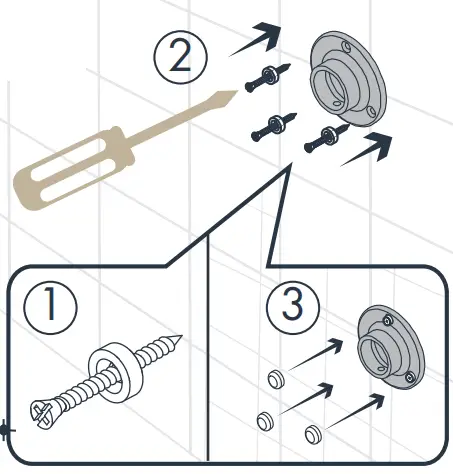 2

1

3