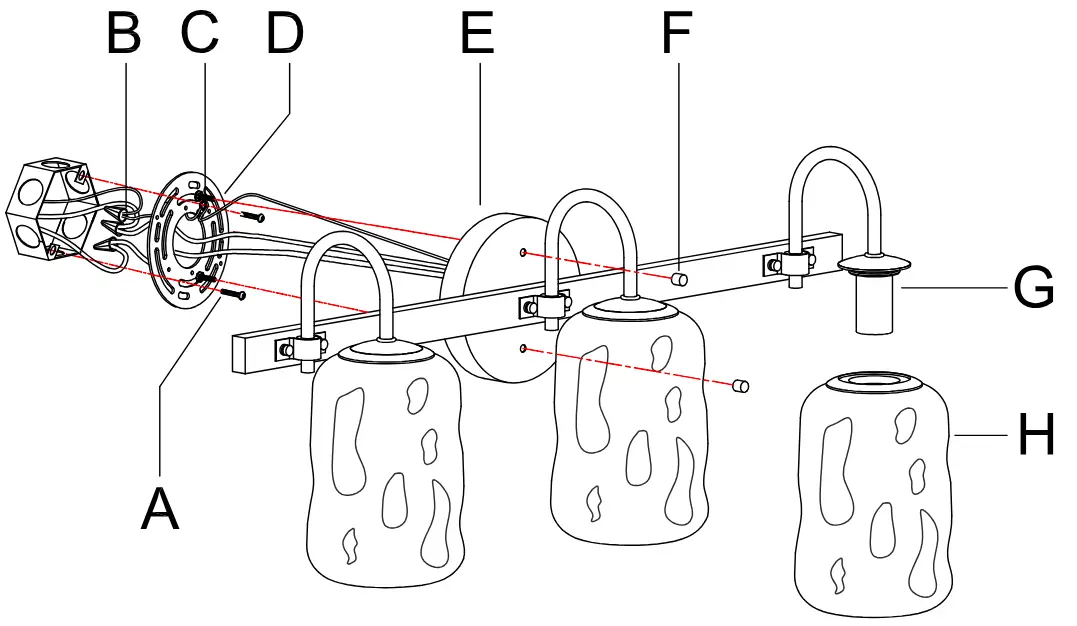 B C D E F
G
H
A