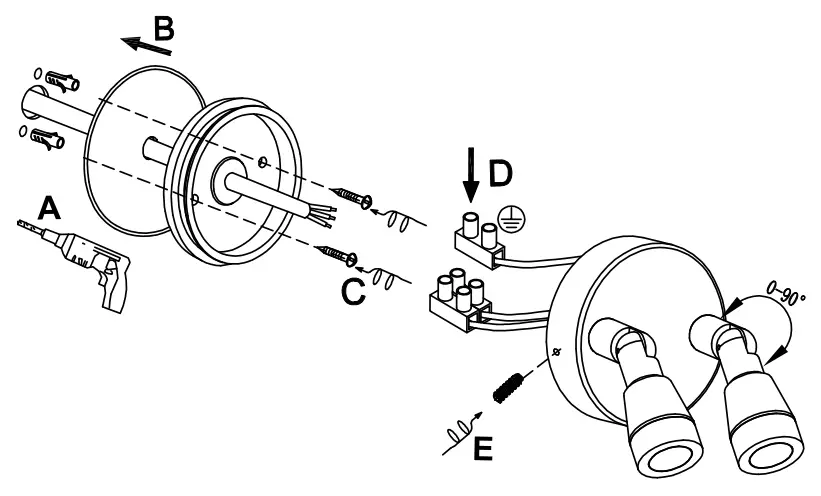 B
A
C
D
0-90°
E