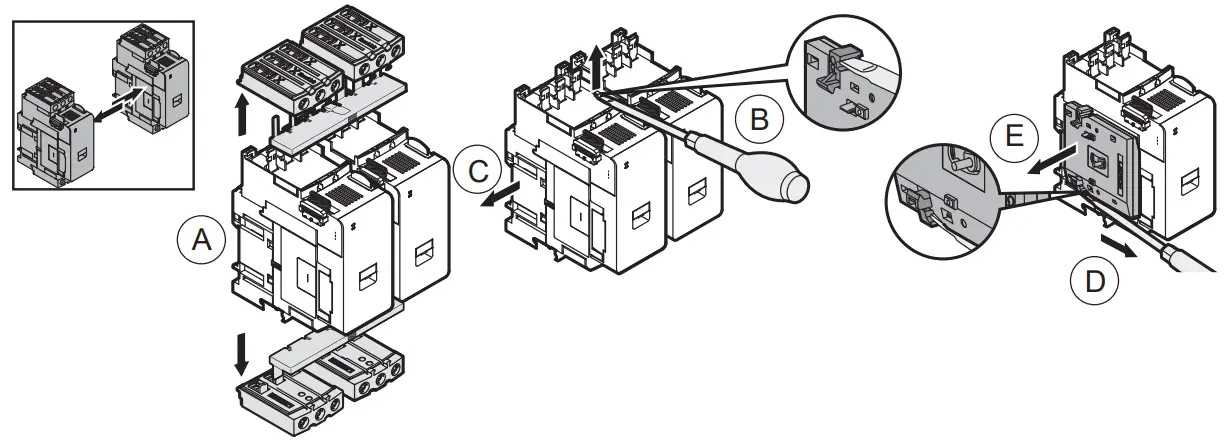 A

C

B

E

D