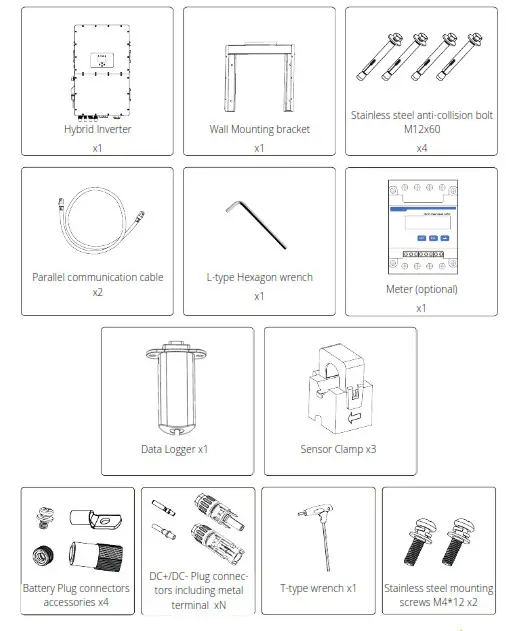 Hybrid Inverter

x1

Wall Mounting bracket

x1

Stainless steel anti-collision bolt M12x60

x4

Parallel communication cable

x2

L-type Hexagon wrench

x1

Meter (optional)

x1

Data Logger x1

Sensor Clamp x3

Battery Plug connectors accessories x4

DC+/DC- Plug connectors including metal terminal xN

T-type wrench x1

Stainless steel mounting screws M4*12 x2