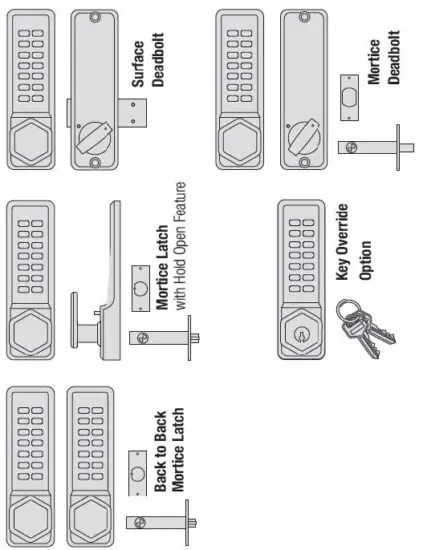 Surface Deadbolt

Mortice Deadbolt

Mortice Latch
with Hold Open Feature

Key Override Option

Back to Back Mortice Latch