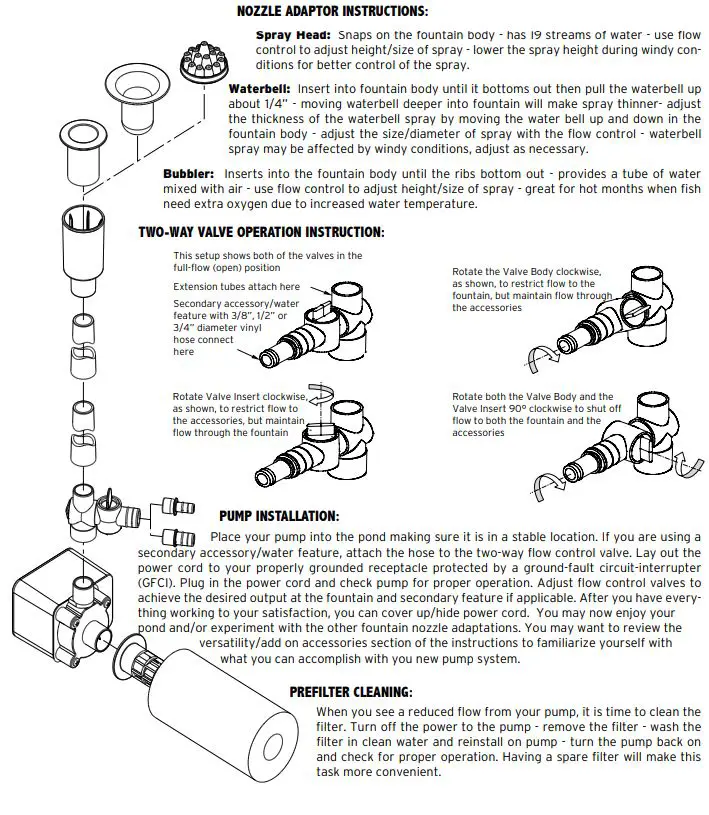 NOZZLE ADAPTOR INSTRUCTIONS:

Spray Head: Snaps on the fountain body - has 19 streams of water - use flow control to adjust height/size of spray - lower the spray height during windy conditions for better control of the spray.

Waterbell: Insert into fountain body until it bottoms out then pull the waterbell up about 1/4" - moving waterbell deeper into fountain will make spray thinner- adjust the thickness of the waterbell spray by moving the water bell up and down in the fountain body - adjust the size/diameter of spray with the flow control - waterbell spray may be affected by windy conditions, adjust as necessary.

Bubbler: Inserts into the fountain body until the ribs bottom out - provides a tube of water mixed with air - use flow control to adjust height/size of spray - great for hot months when fish need extra oxygen due to increased water temperature.

TWO-WAY VALVE OPERATION INSTRUCTION:

This setup shows both of the valves in the full-flow (open) position

Extension tubes attach here

Secondary accessory/water feature with 3/8", 1/2" or 3/4" diameter vinyl hose connect here

Rotate the Valve Body clockwise, as shown, to restrict flow to the fountain, but maintain flow through the accessories

Rotate Valve Insert clockwise, as shown, to restrict flow to the accessories, but maintain flow through the fountain

Rotate both the Valve Body and the Valve Insert 90° clockwise to shut off flow to both the fountain and the accessories

PUMP INSTALLATION:

Place your pump into the pond making sure it is in a stable location. If you are using a secondary accessory/water feature, attach the hose to the two-way flow control valve. Lay out the power cord to your properly grounded receptacle protected by a ground-fault circuit-interrupter (GFCI). Plug in the power cord and check pump for proper operation. Adjust flow control valves to achieve the desired output at the fountain and secondary feature if applicable. After you have everything working to your satisfaction, you can cover up/hide power cord. You may now enjoy your pond and/or experiment with the other fountain nozzle adaptations. You may want to review the versatility/add on accessories section of the instructions to familiarize yourself with what you can accomplish with you new pump system.

PREFILTER CLEANING:

When you see a reduced flow from your pump, it is time to clean the filter. Turn off the power to the pump - remove the filter - wash the filter in clean water and reinstall on pump - turn the pump back on and check for proper operation. Having a spare filter will make this task more convenient.