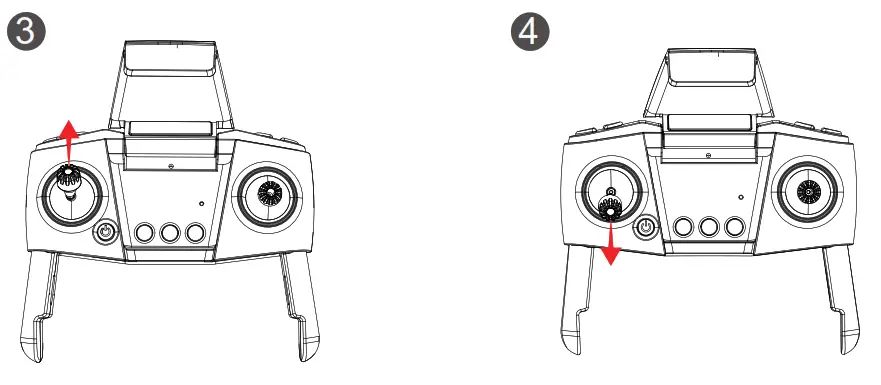 3

4