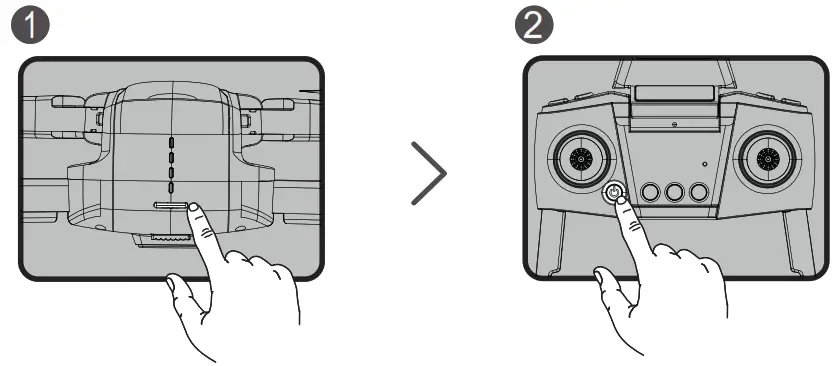 1

2