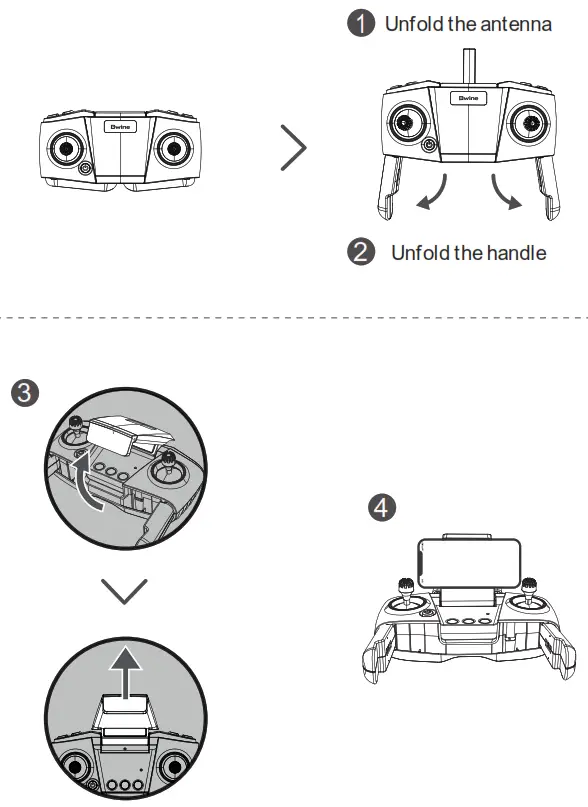 Bwine

1 Unfold the antenna

Bwine

2 Unfold the handle

3

4