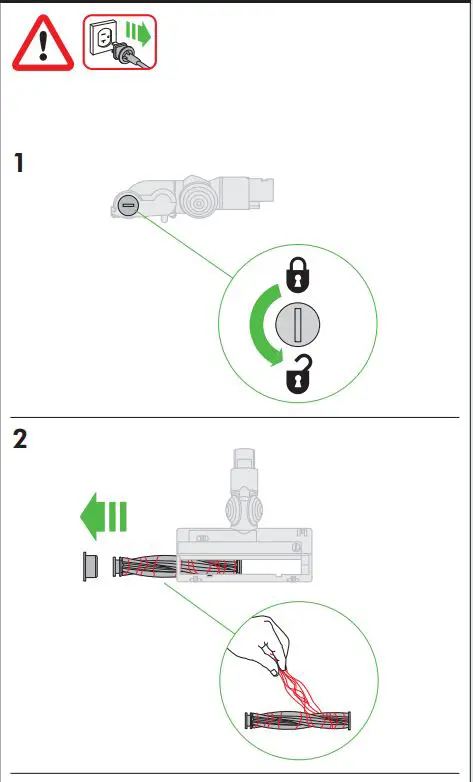 1

2