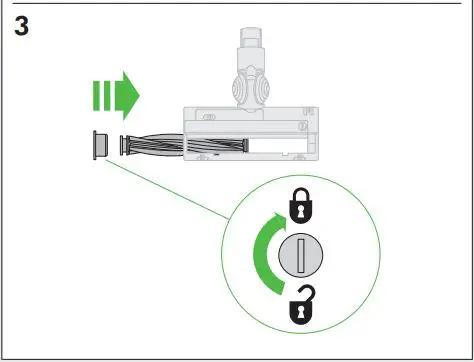 3