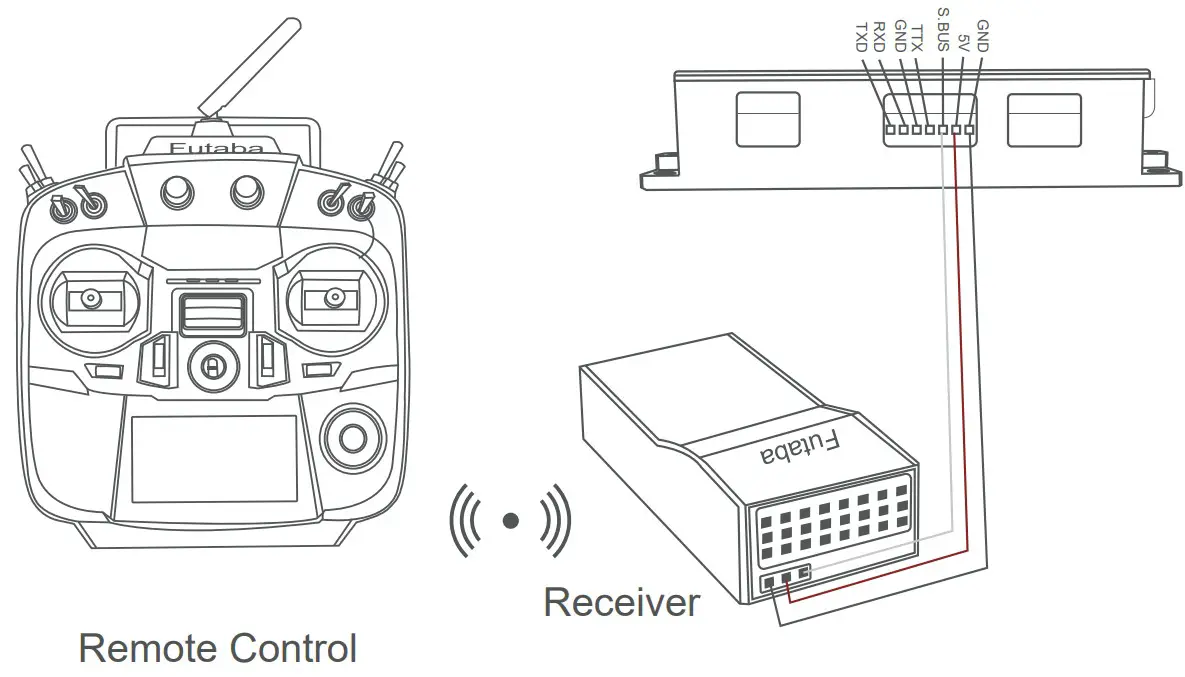 Futaba

TXD RXD GND TTX S.BUS 5V GND

Futaba

Receiver

Remote Control