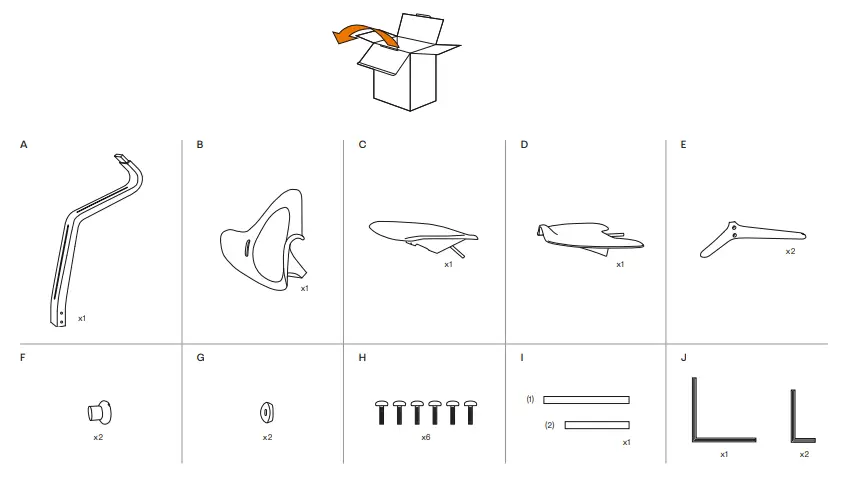 A

x1

B

x1

C

x1

D

x1

E

x2

F

x2

G

x2

H

x6

I

(1)

(2)

x1

J

x1

x2