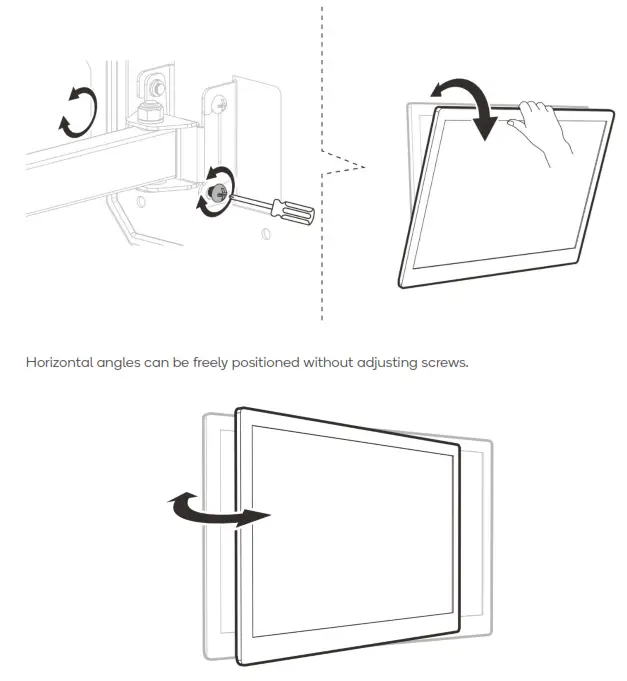 Horizontal angles can be freely positioned without adjusting screws.