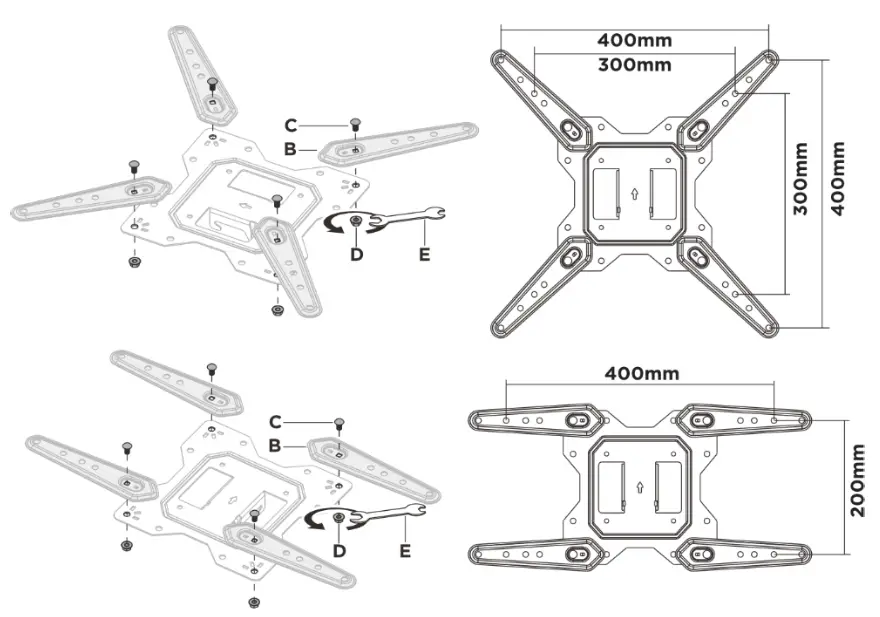 C
B
D
E

400mm
300mm
300mm
400mm

C
B
D
E

400mm
200mm