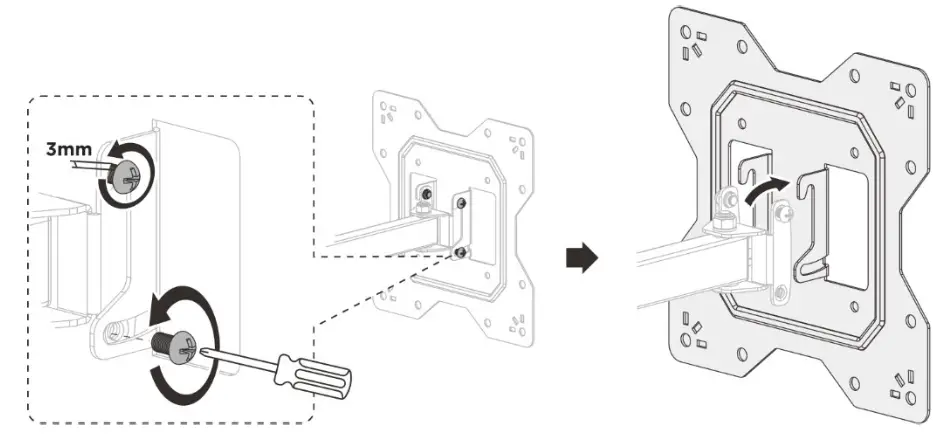 3mm