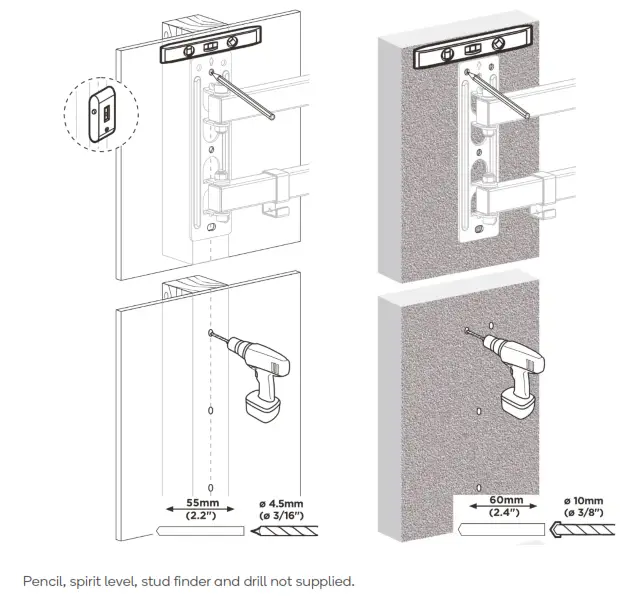 55mm
(2.2")

ø 4.5mm
(ø 3/16")

60mm
(2.4")

ø 10mm
(ø 3/8")

Pencil, spirit level, stud finder and drill not supplied.