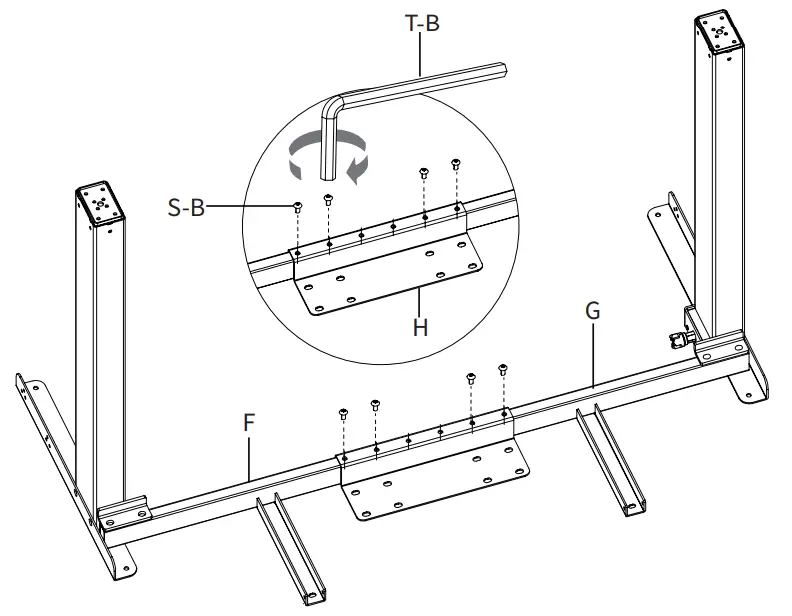 T-B
S-B
H
G
F