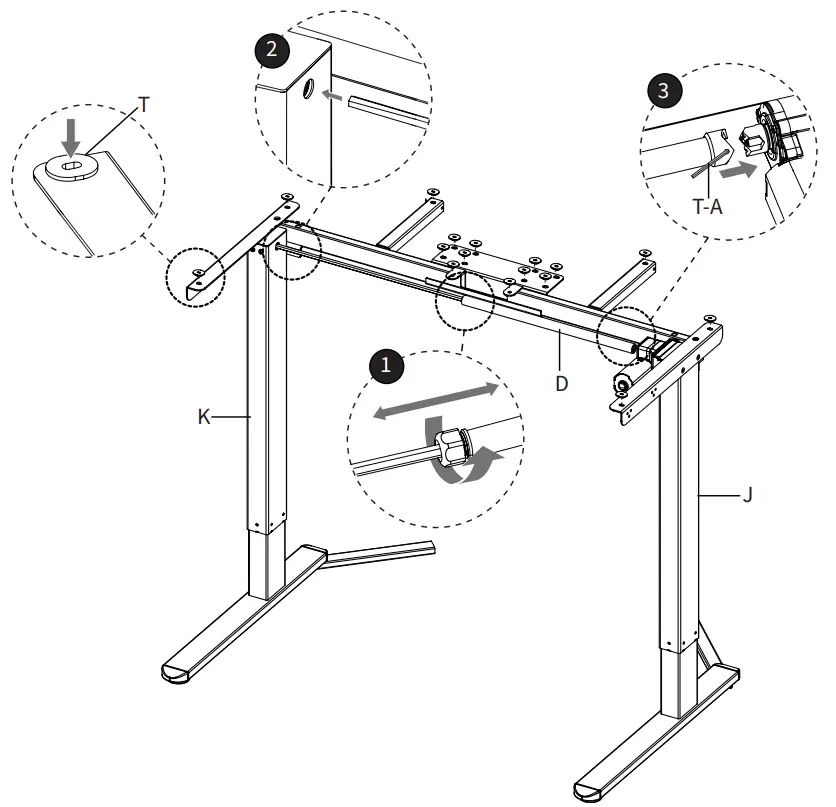 2
T
3
T-A
1
D
K
J