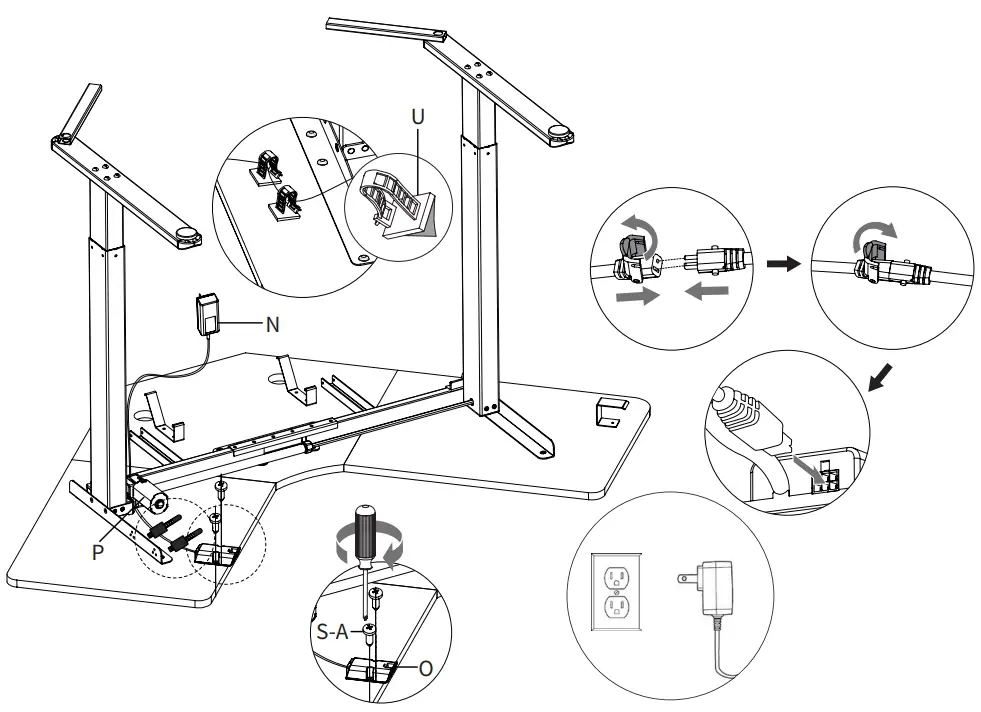 U
N
P
S-A
O