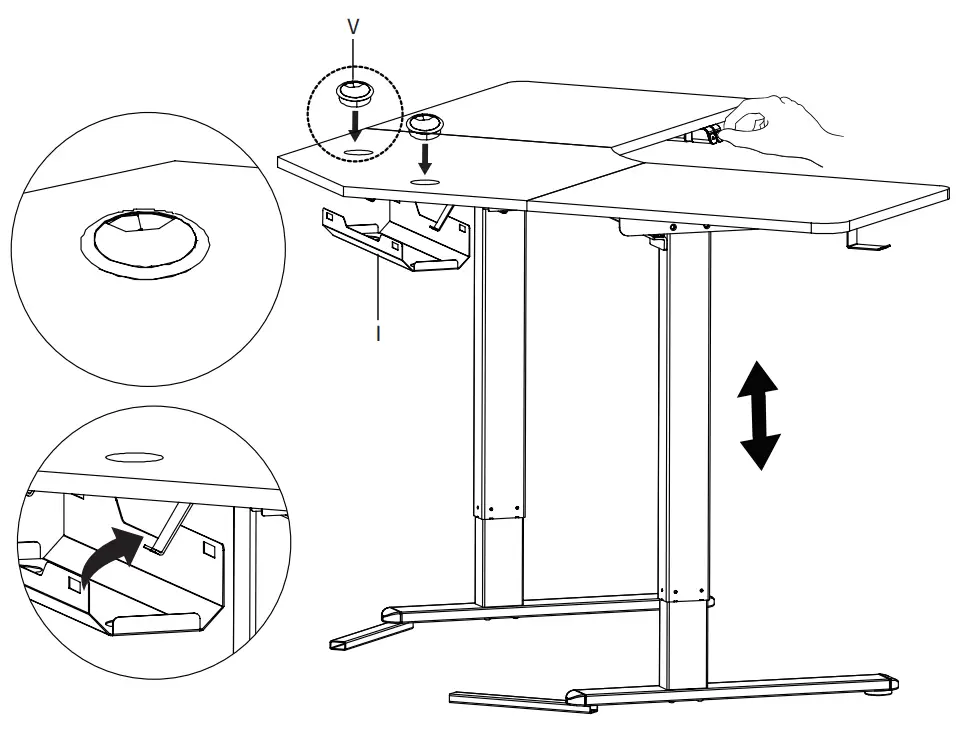 V

I