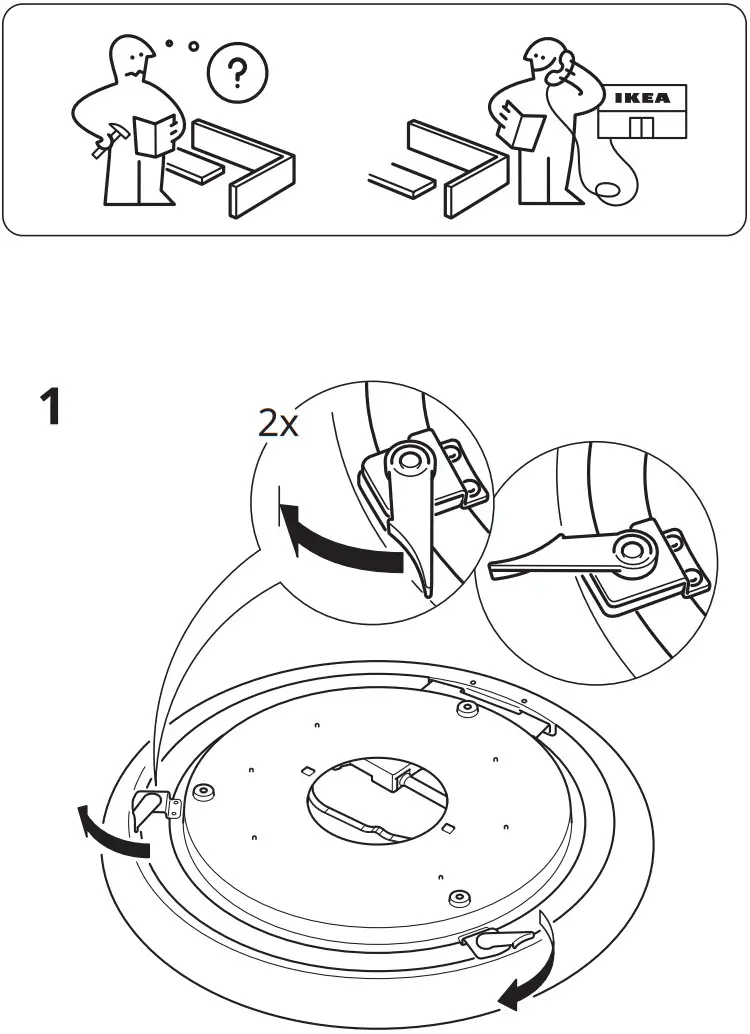 ?

IKEA

1

2x