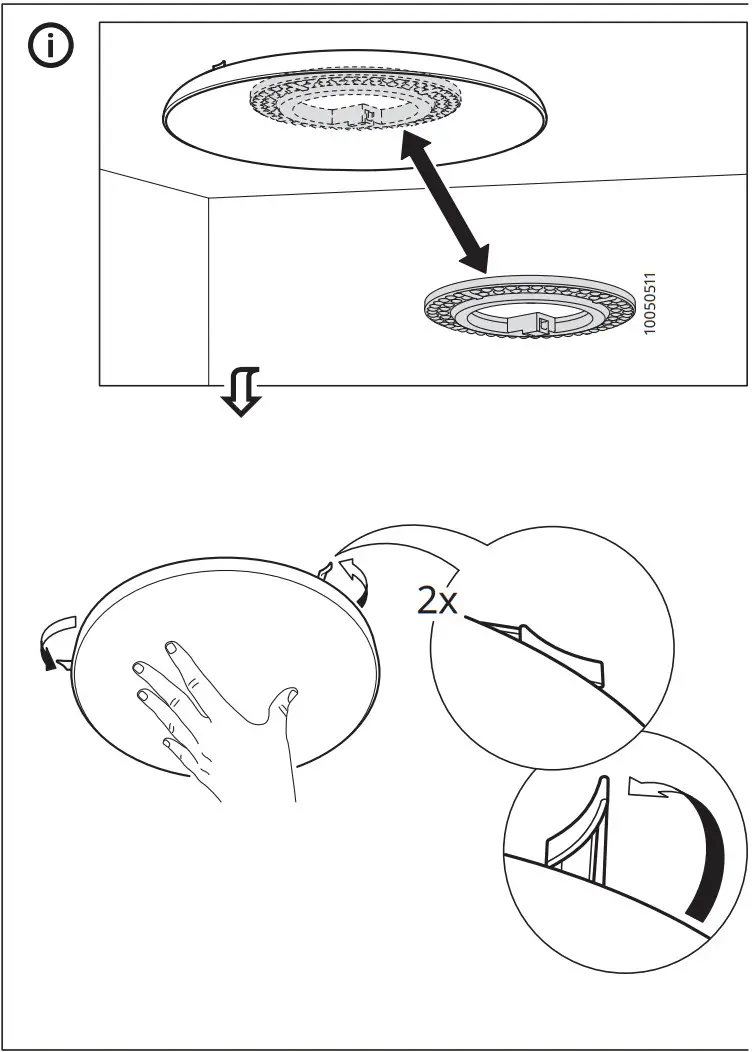 10050511

2x