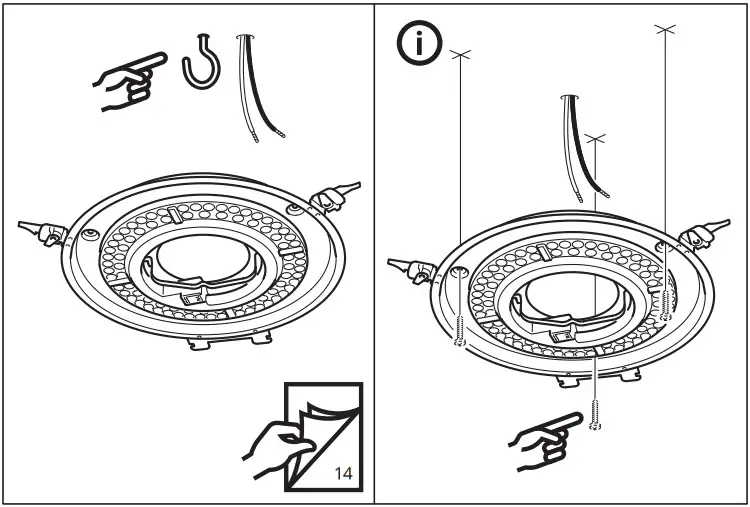 i

14