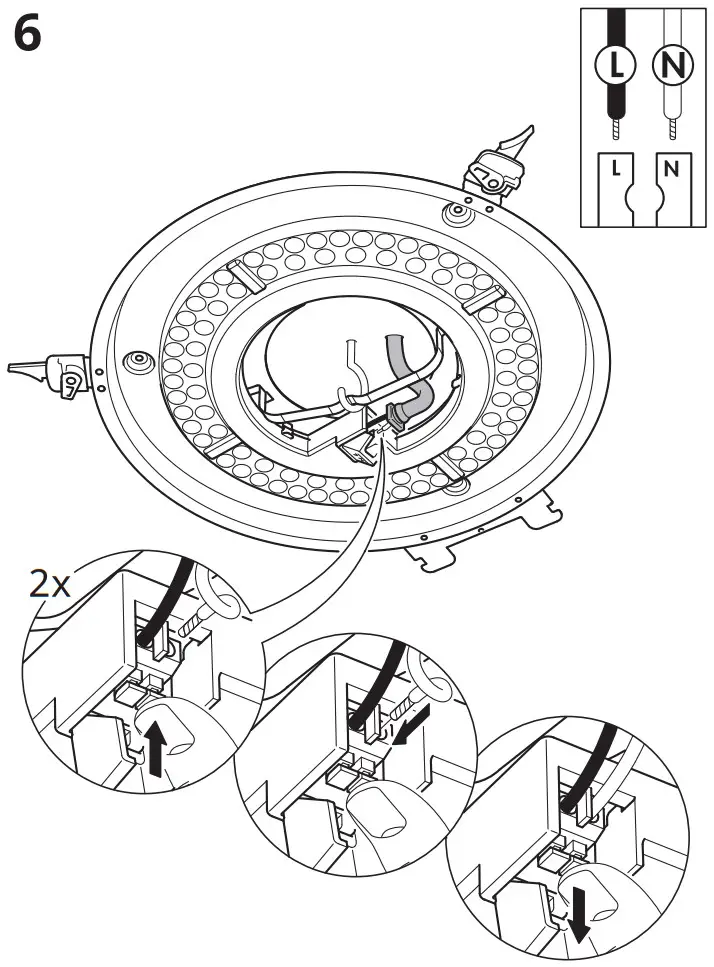 6

L N

L N

2x