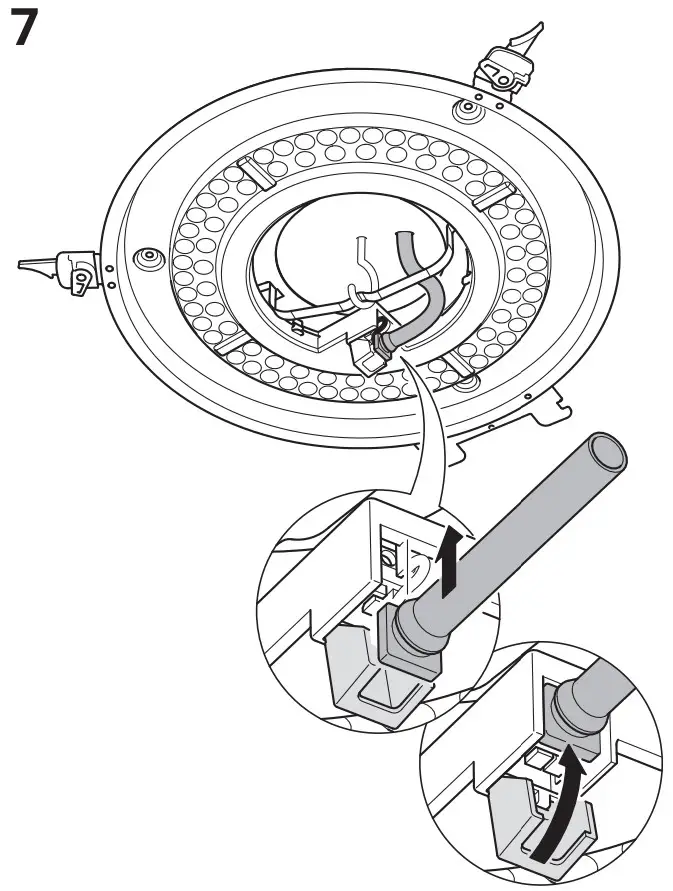 7