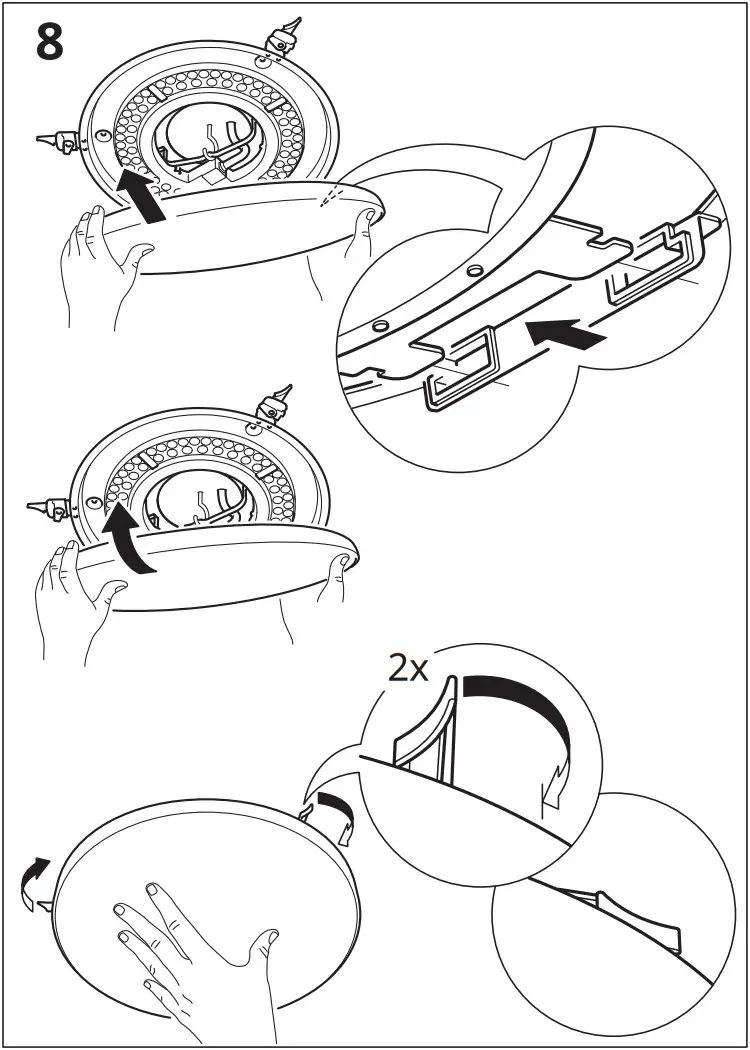 8

2x