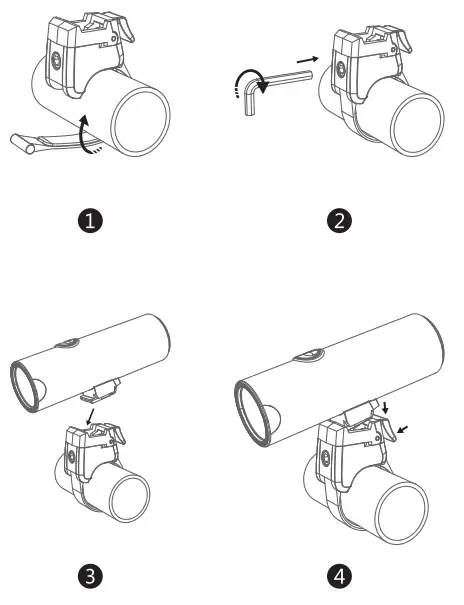 1

2

3

4