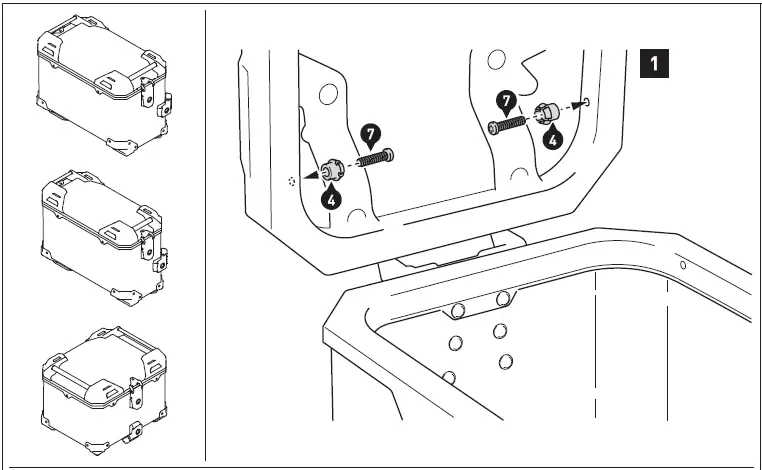 1

7

4

7

4