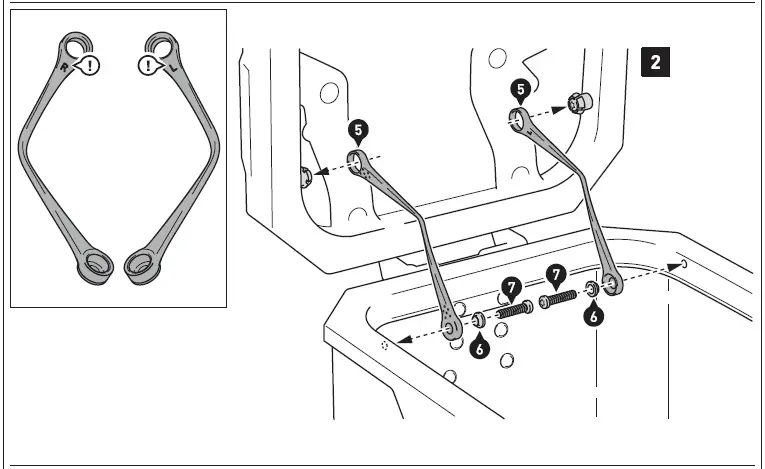 R !
! L

2

5
5
7
7
6
6