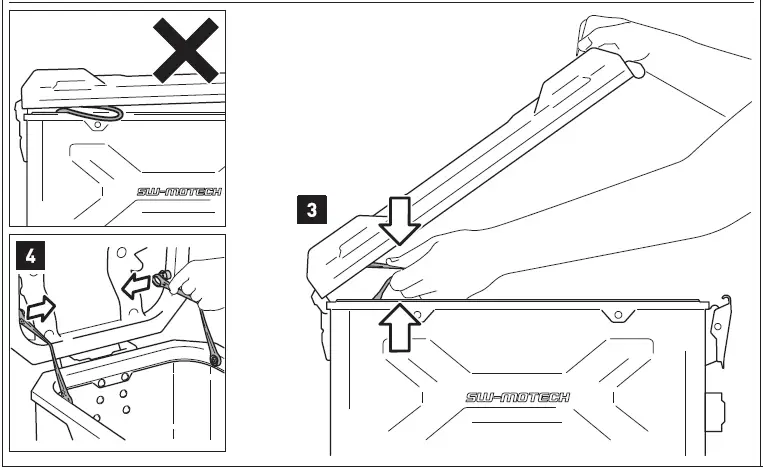 SW-MOTECH

4

3

SW-MOTECH