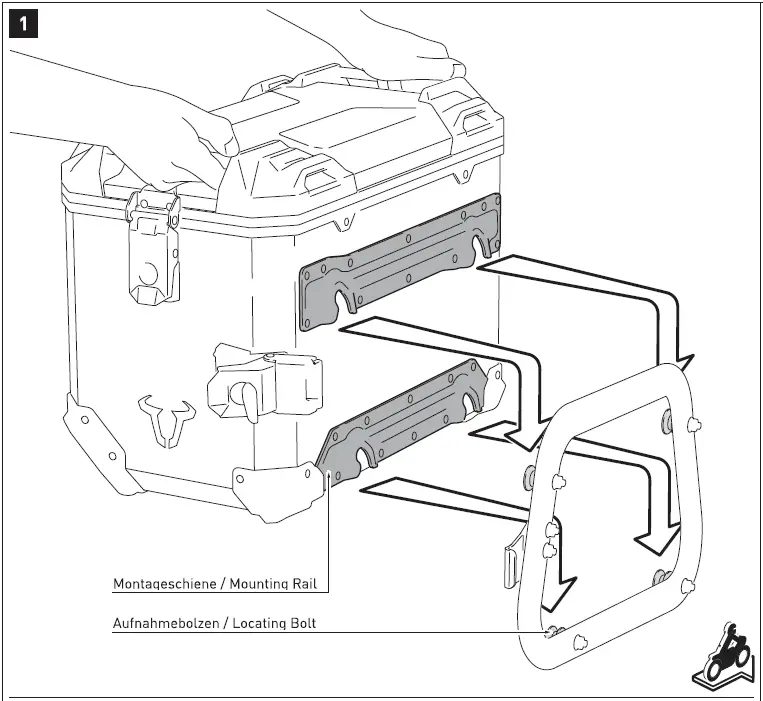 1

Montageschiene / Mounting Rail

Aufnahmebolzen / Locating Bolt