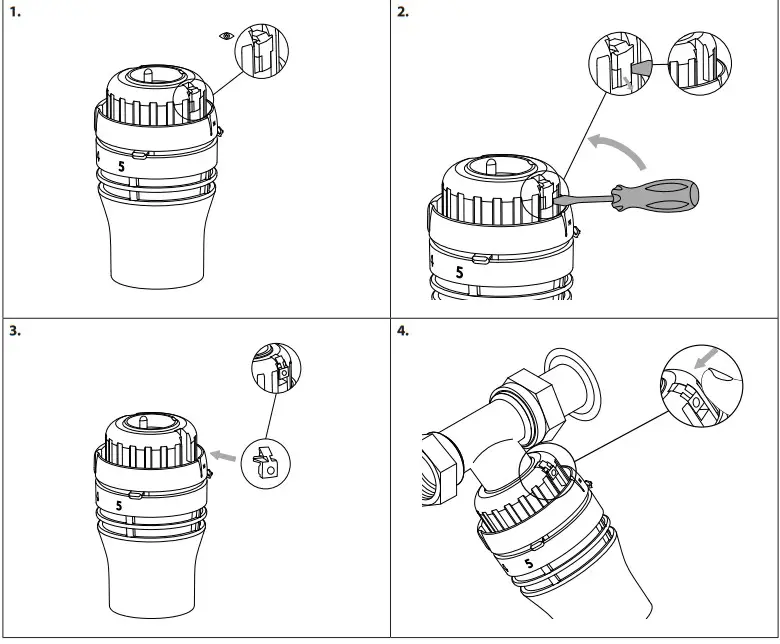 1.

5

2.

4 5

3.

5

4.

5