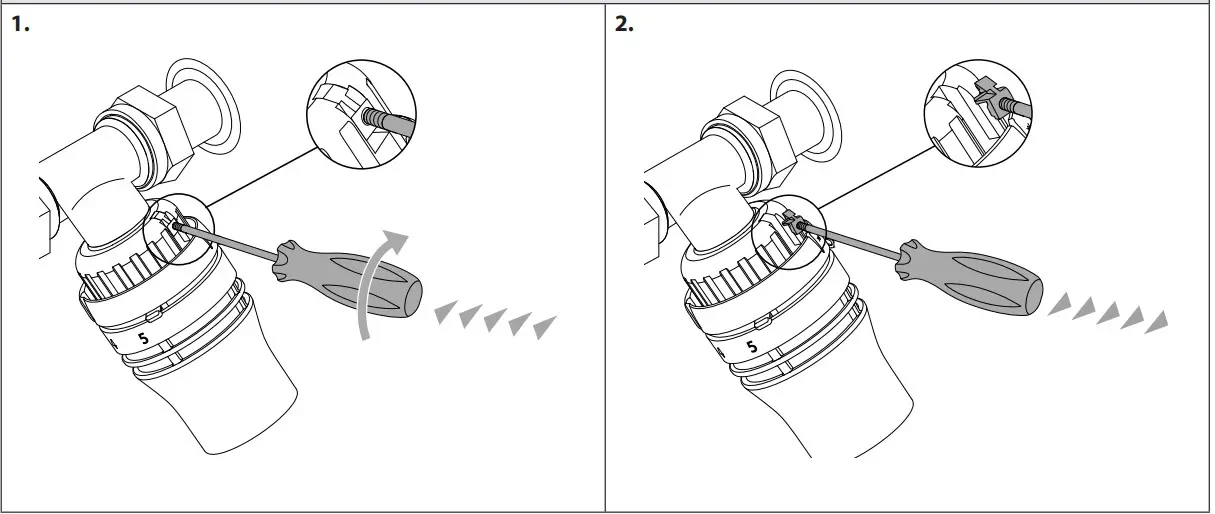 1.

5

2.

5