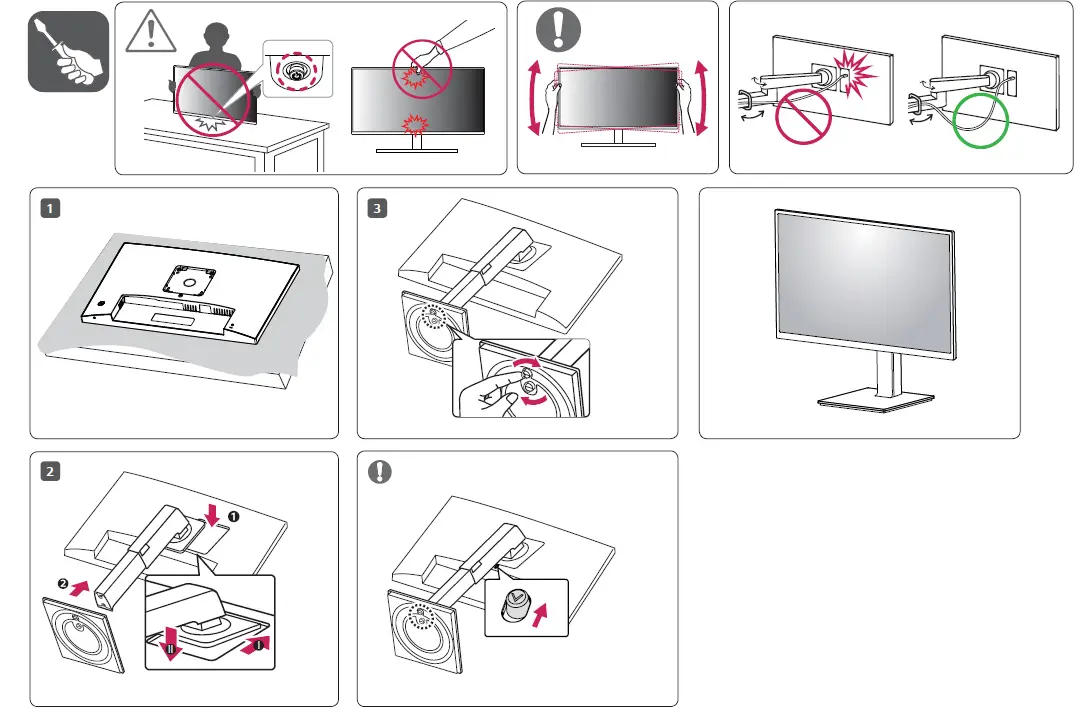 1

3

2

❶

❷

II

I