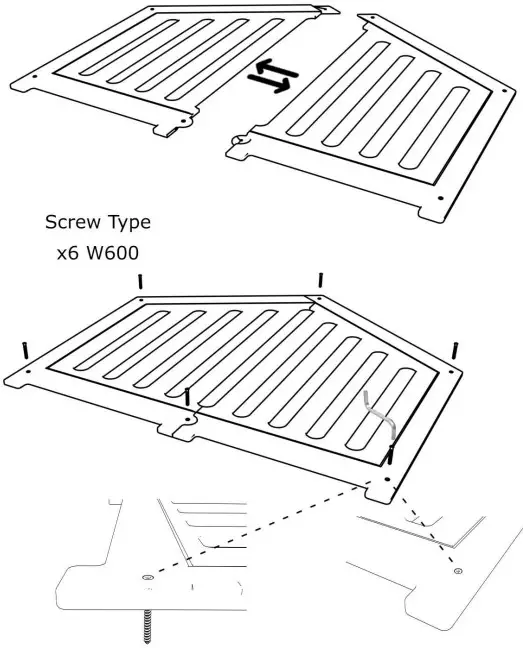 Screw Type
x6 W600