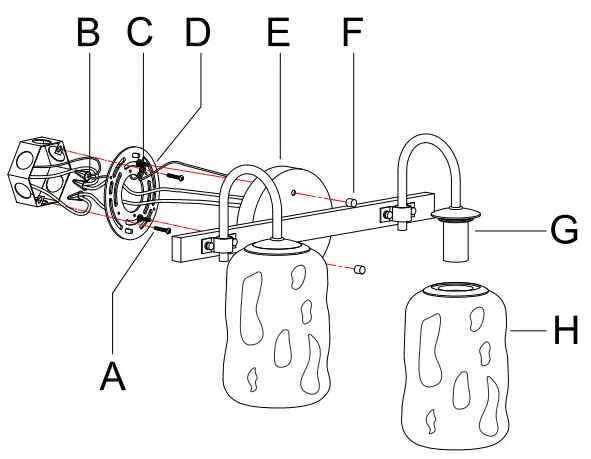 B C D E F
G
H
A