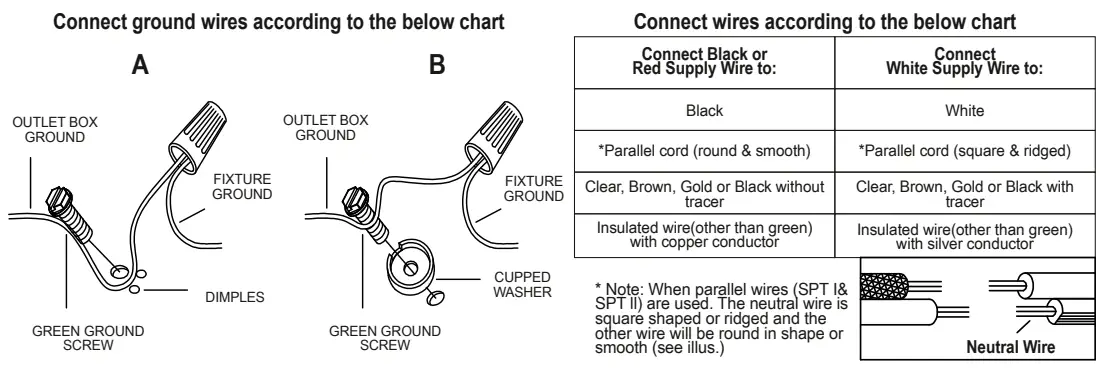 Connect ground wires according to the below chart

A

OUTLET BOX GROUND

FIXTURE GROUND

DIMPLES

GREEN GROUND SCREW

B

OUTLET BOX GROUND

FIXTURE GROUND

CUPPED WASHER

GREEN GROUND SCREW

Connect wires according to the below chart

| Connect Black or Red Supply Wire to: | Connect White Supply Wire to: |
|---|---|
| Black | White |
| *Parallel cord (round & smooth) | *Parallel cord (square & ridged) |
| Clear, Brown, Gold or Black without tracer | Clear, Brown, Gold or Black with tracer |
| Insulated wire(other than green) with copper conductor | Insulated wire(other than green) with silver conductor |

* Note: When parallel wires (SPT I& SPT II) are used. The neutral wire is square shaped or ridged and the other wire will be round in shape or smooth (see illus.)

Neutral Wire