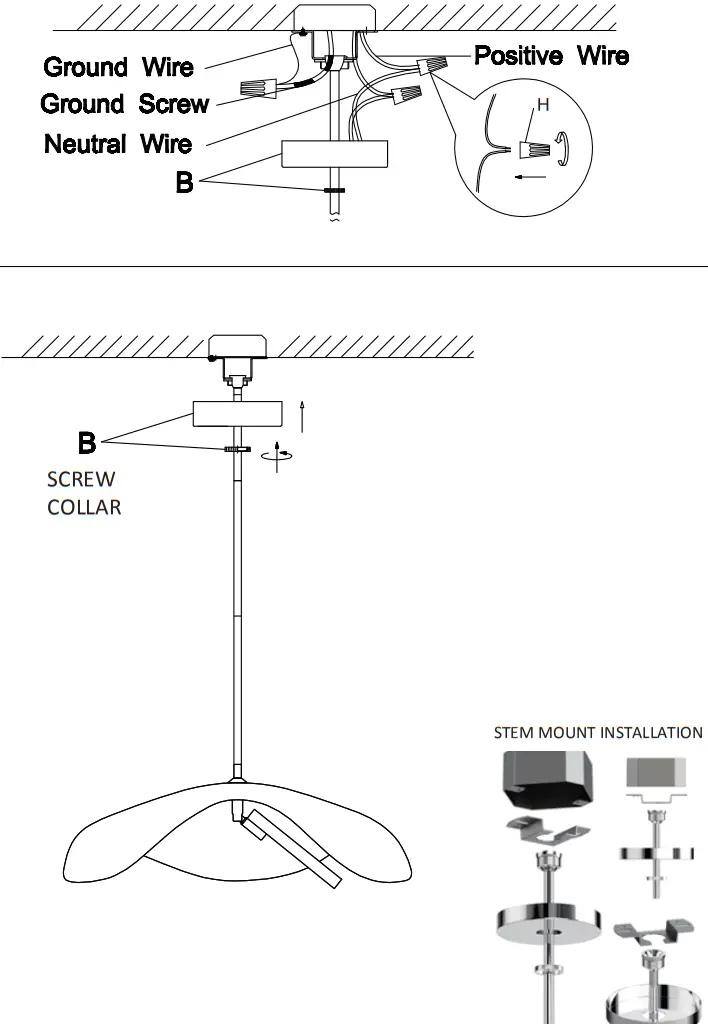 Ground Wire
Ground Screw
Neutral Wire
B
Positive Wire
H

B
SCREW COLLAR

STEM MOUNT INSTALLATION