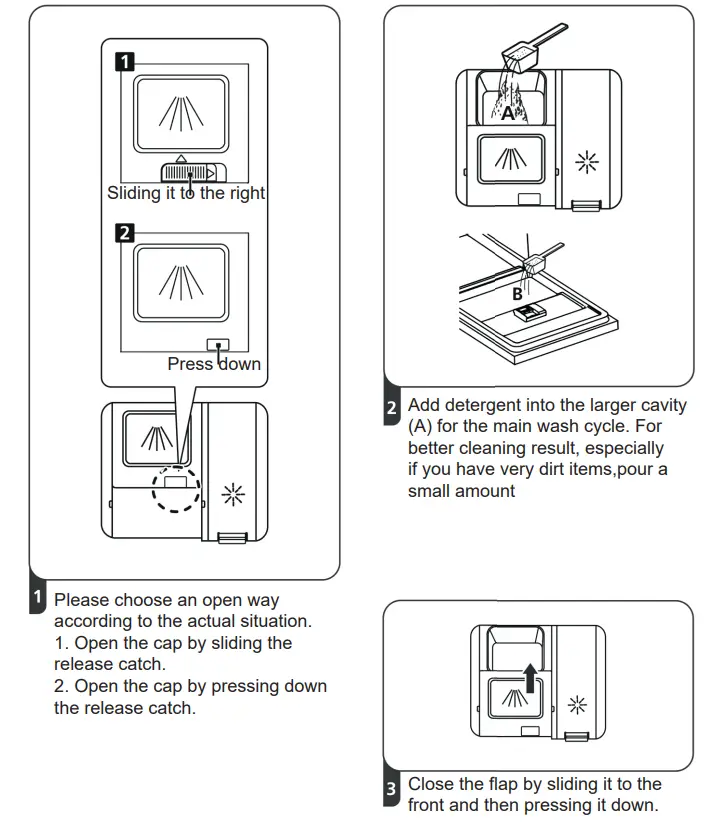 1

Sliding it to the right

2

Press down

1 Please choose an open way according to the actual situation.
1. Open the cap by sliding the release catch.
2. Open the cap by pressing down the release catch.

A

B

2 Add detergent into the larger cavity (A) for the main wash cycle. For better cleaning result, especially if you have very dirt items,pour a small amount

3 Close the flap by sliding it to the front and then pressing it down.