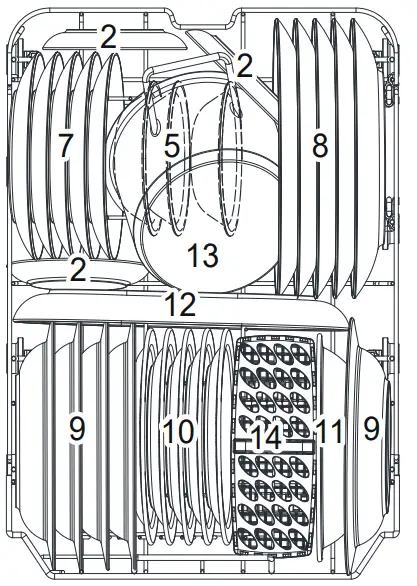 2
2
7
5
8
13
2
12
9
10
14
11
9