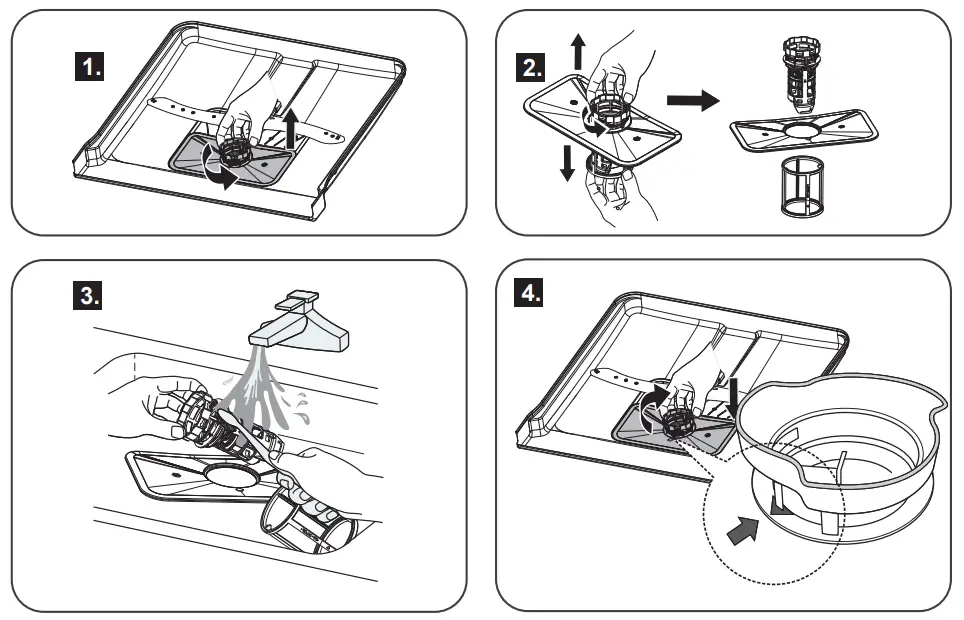 1.

2.

3.

4.