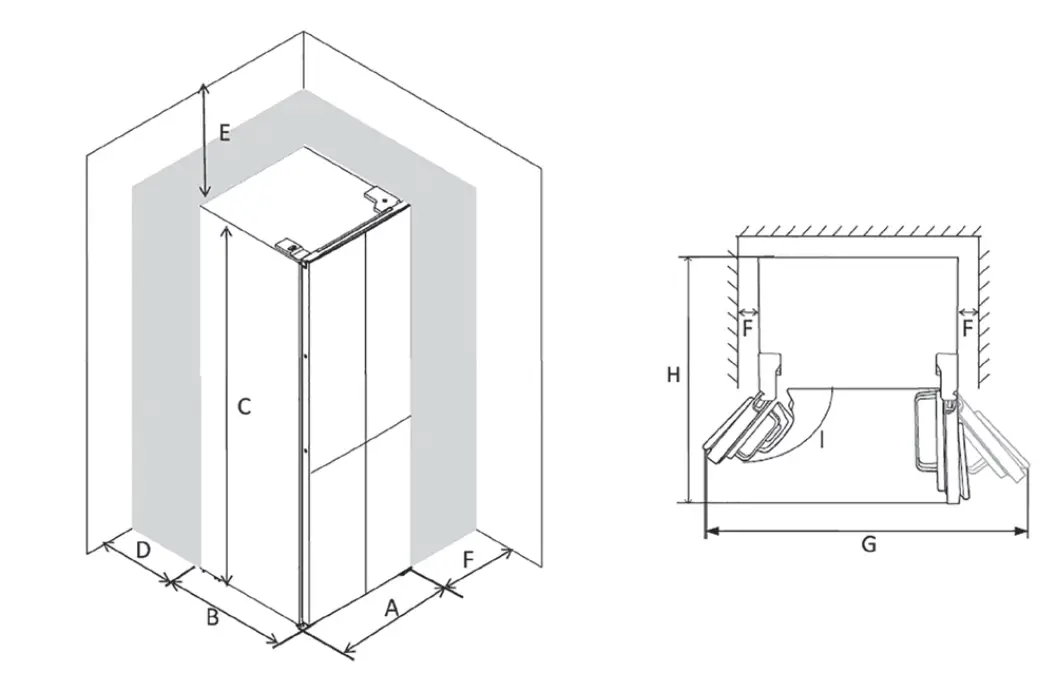 E
C
D
B
A
F
F
F
H
I
G