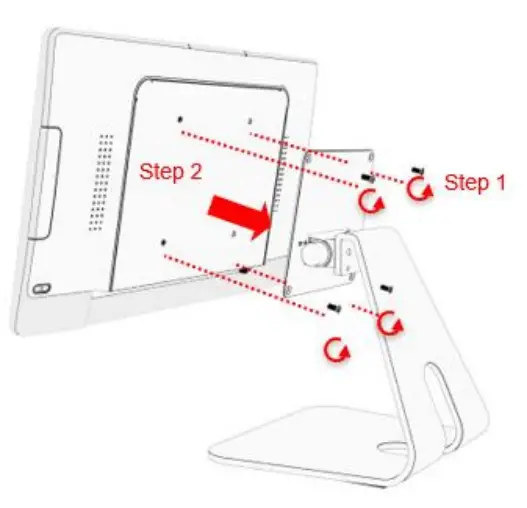 Step 2

Step 1